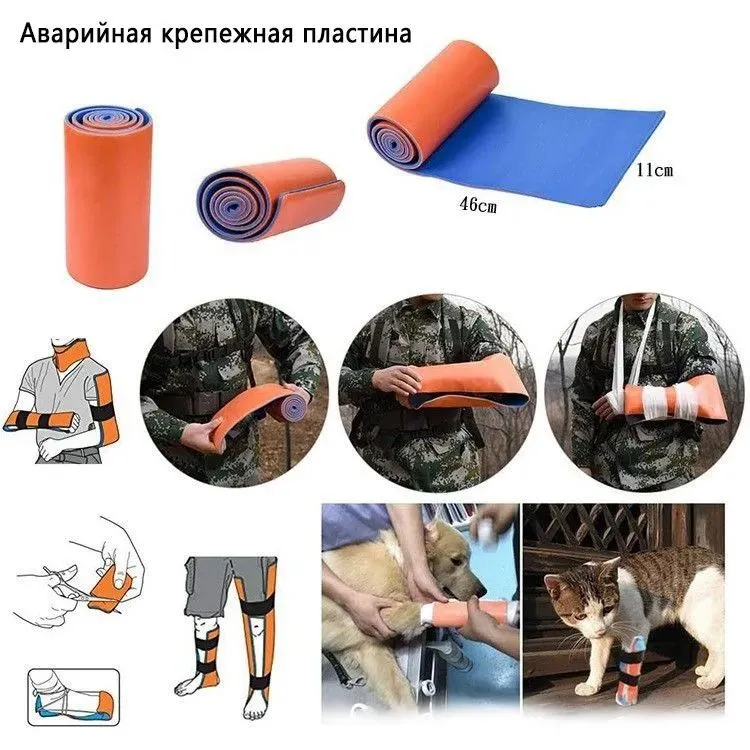 Аварийная крепежная пластина

11cm

46cm